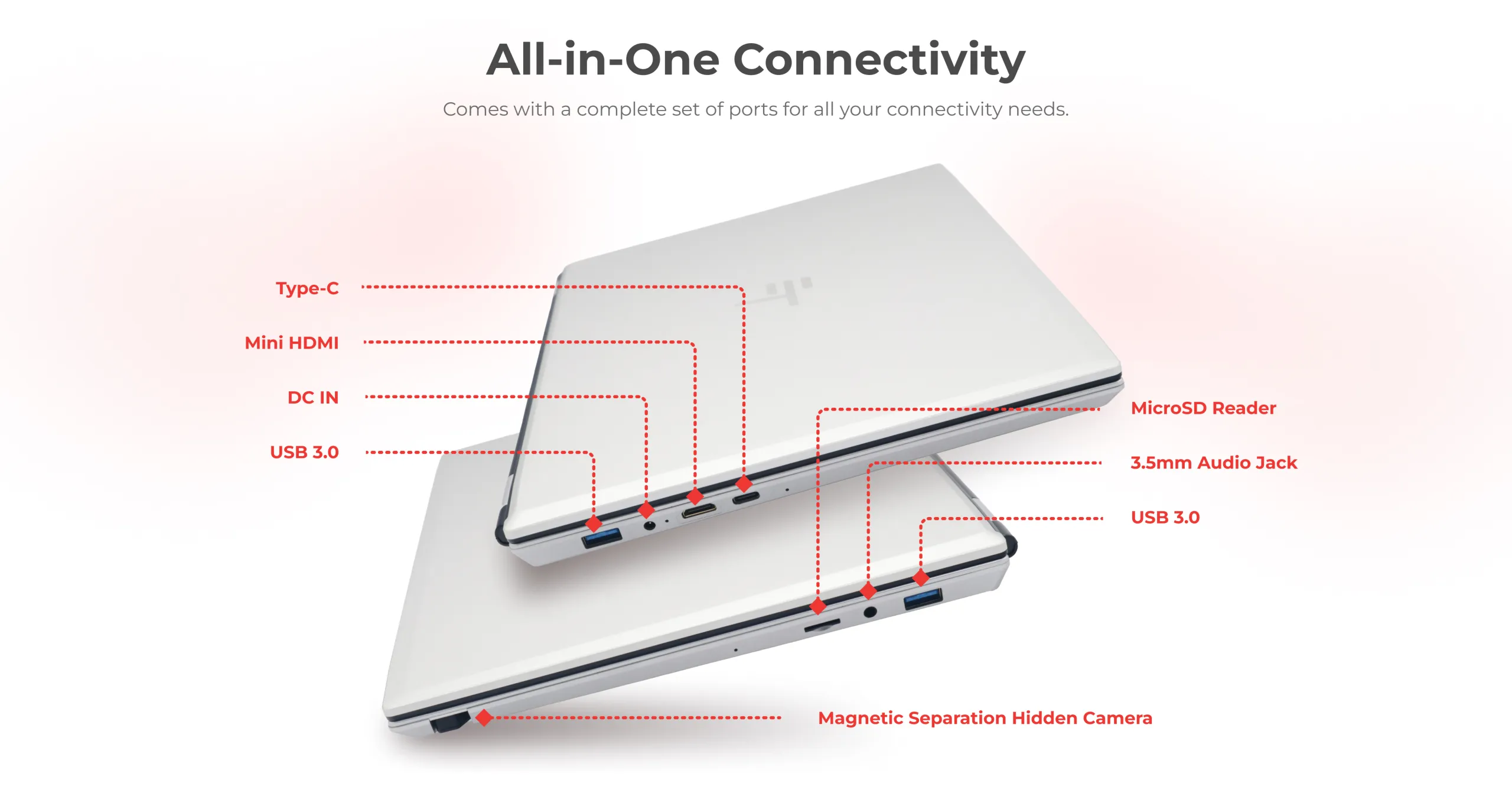 All-in-One Connectivity

Comes with a complete set of ports for all your connectivity needs.

Type-C

Mini HDMI

DC IN

USB 3.0

MicroSD Reader

3.5mm Audio Jack

USB 3.0

Magnetic Separation Hidden Camera